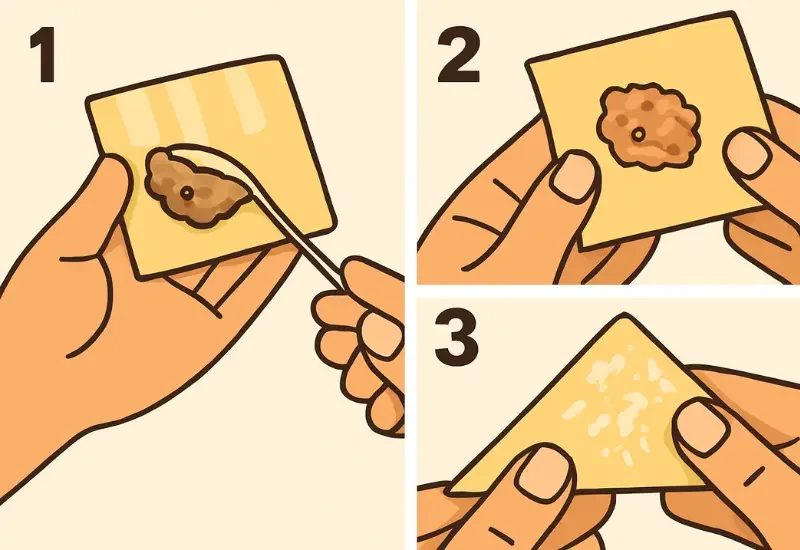 1

2

3